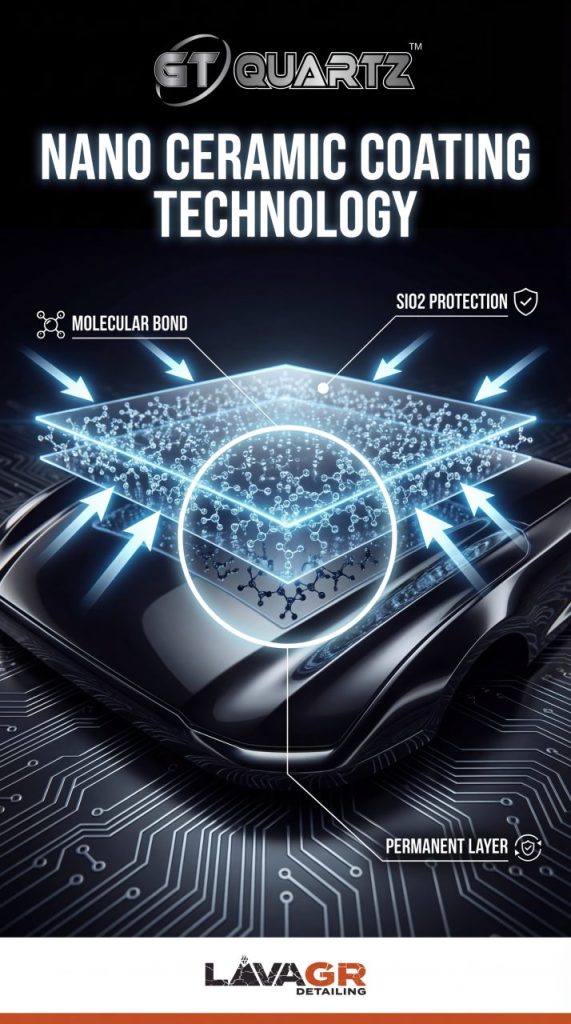 GT QUARTZ™

NANO CERAMIC COATING TECHNOLOGY

MOLECULAR BOND

SIO2 PROTECTION

PERMANENT LAYER

LAVAGR DETAILING