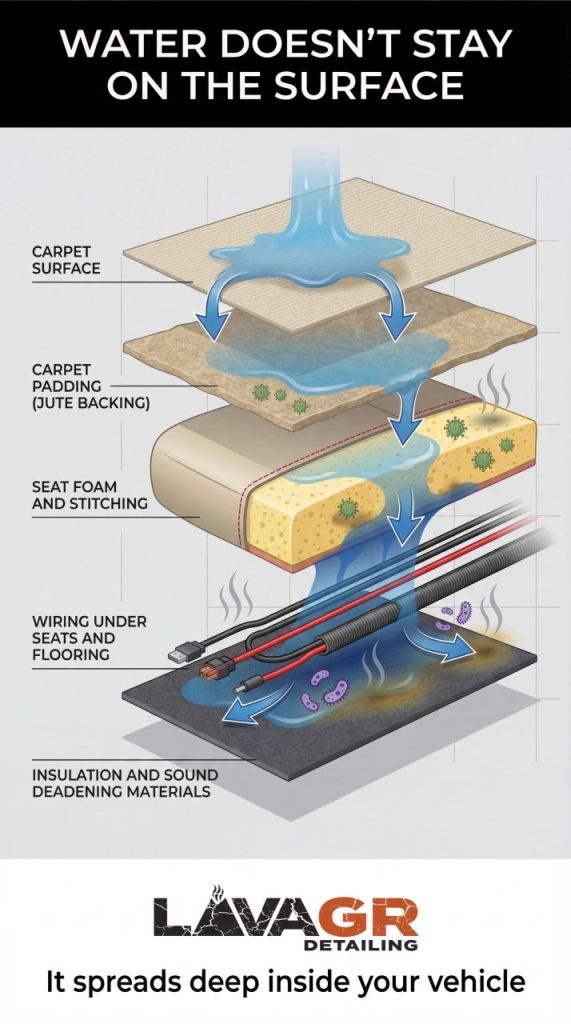 WATER DOESN'T STAY ON THE SURFACE

CARPET SURFACE

CARPET PADDING (JUTE BACKING)

SEAT FOAM AND STITCHING

WIRING UNDER SEATS AND FLOORING

INSULATION AND SOUND DEADENING MATERIALS

LAVAGR
DETAILING

It spreads deep inside your vehicle