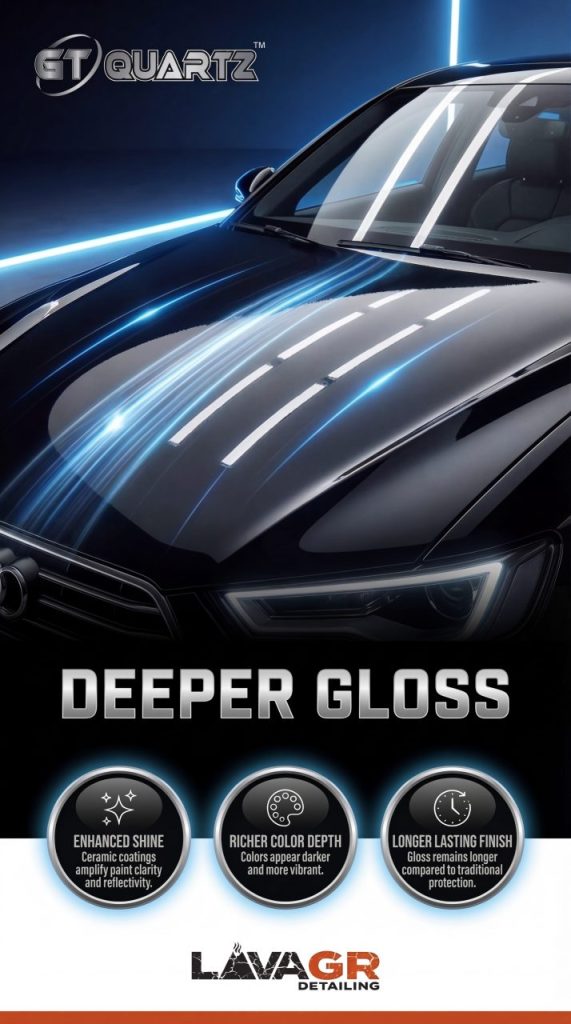 GT QUARTZ™

DEEPER GLOSS

ENHANCED SHINE
Ceramic coatings amplify paint clarity and reflectivity.

RICHER COLOR DEPTH
Colors appear darker and more vibrant.

LONGER LASTING FINISH
Gloss remains longer compared to traditional protection.

LAVAGR
DETAILING