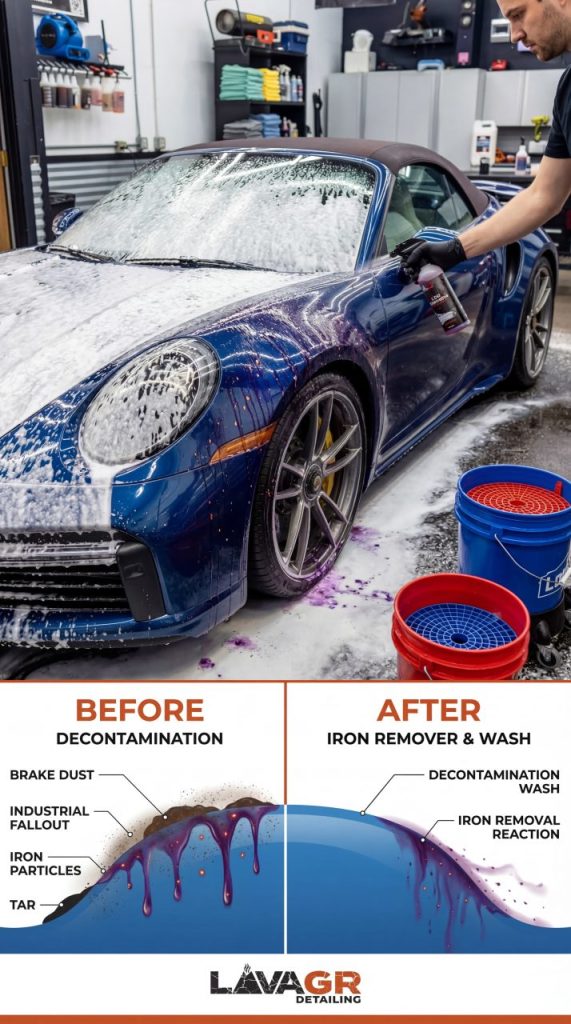 BEFORE
DECONTAMINATION

BRAKE DUST
INDUSTRIAL FALLOUT
IRON PARTICLES
TAR

AFTER
IRON REMOVER & WASH

DECONTAMINATION WASH
IRON REMOVAL REACTION

LAVAGR
DETAILING