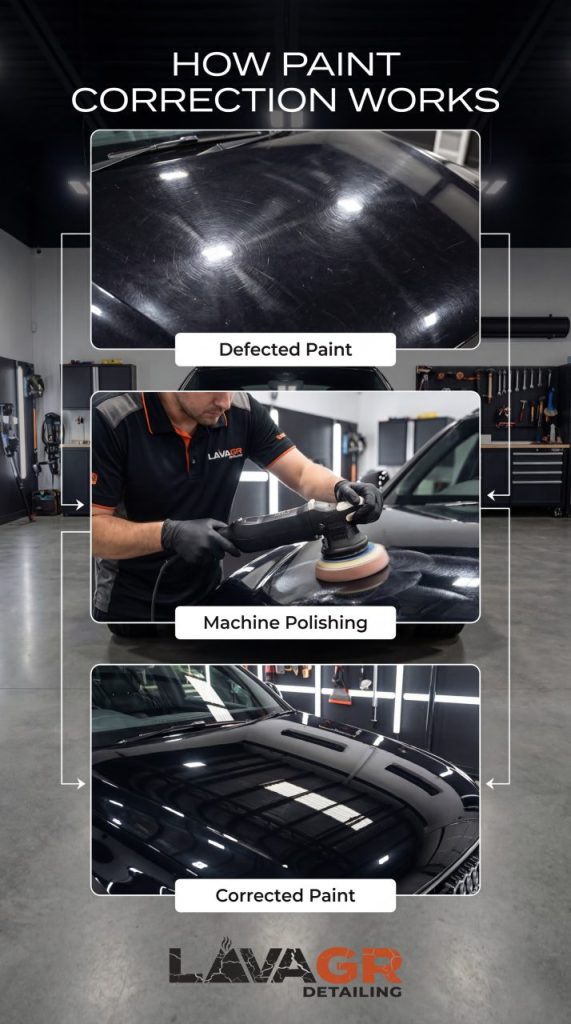 HOW PAINT CORRECTION WORKS

Defected Paint

LAVAGR

Machine Polishing

Corrected Paint

LAVAGR
DETAILING