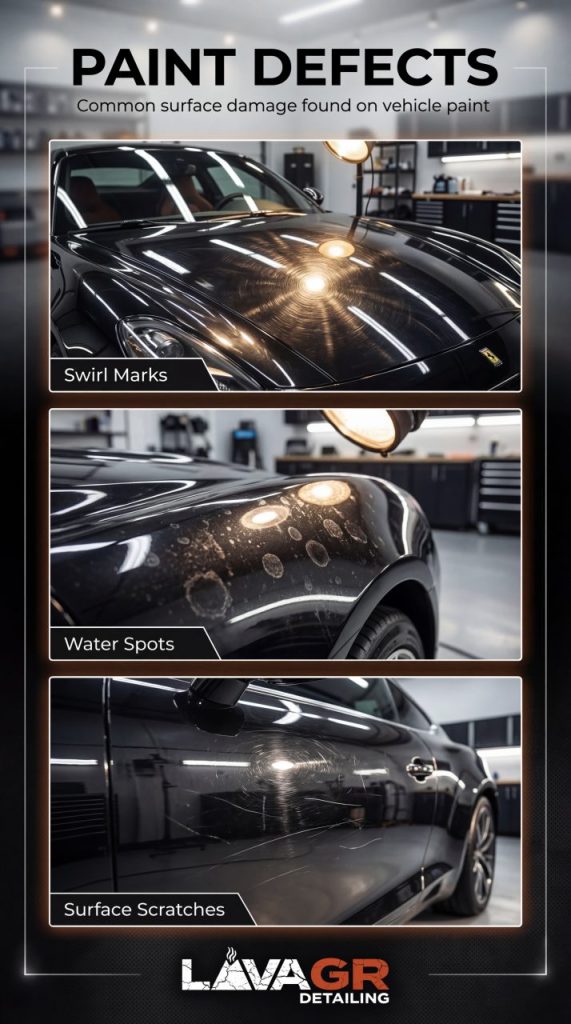 PAINT DEFECTS
Common surface damage found on vehicle paint

Swirl Marks

Water Spots

Surface Scratches

LAVAGR
DETAILING