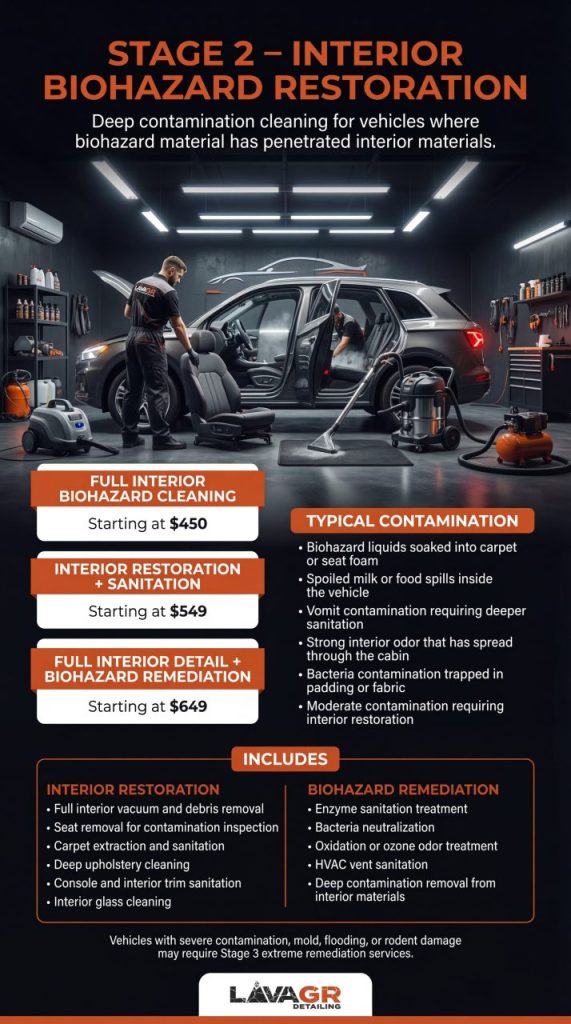 STAGE 2 – INTERIOR BIOHAZARD RESTORATION

Deep contamination cleaning for vehicles where biohazard material has penetrated interior materials.

FULL INTERIOR BIOHAZARD CLEANING

Starting at $450

INTERIOR RESTORATION + SANITATION

Starting at $549

FULL INTERIOR DETAIL + BIOHAZARD REMEDIATION

Starting at $649

TYPICAL CONTAMINATION

• Biohazard liquids soaked into carpet or seat foam
• Spoiled milk or food spills inside the vehicle
• Vomit contamination requiring deeper sanitation
• Strong interior odor that has spread through the cabin
• Bacteria contamination trapped in padding or fabric
• Moderate contamination requiring interior restoration

INCLUDES

INTERIOR RESTORATION
• Full interior vacuum and debris removal
• Seat removal for contamination inspection
• Carpet extraction and sanitation
• Deep upholstery cleaning
• Console and interior trim sanitation
• Interior glass cleaning

BIOHAZARD REMEDIATION
• Enzyme sanitation treatment
• Bacteria neutralization
• Oxidation or ozone odor treatment
• HVAC vent sanitation
• Deep contamination removal from interior materials

Vehicles with severe contamination, mold, flooding, or rodent damage may require Stage 3 extreme remediation services.

LAVAGR DETAILING